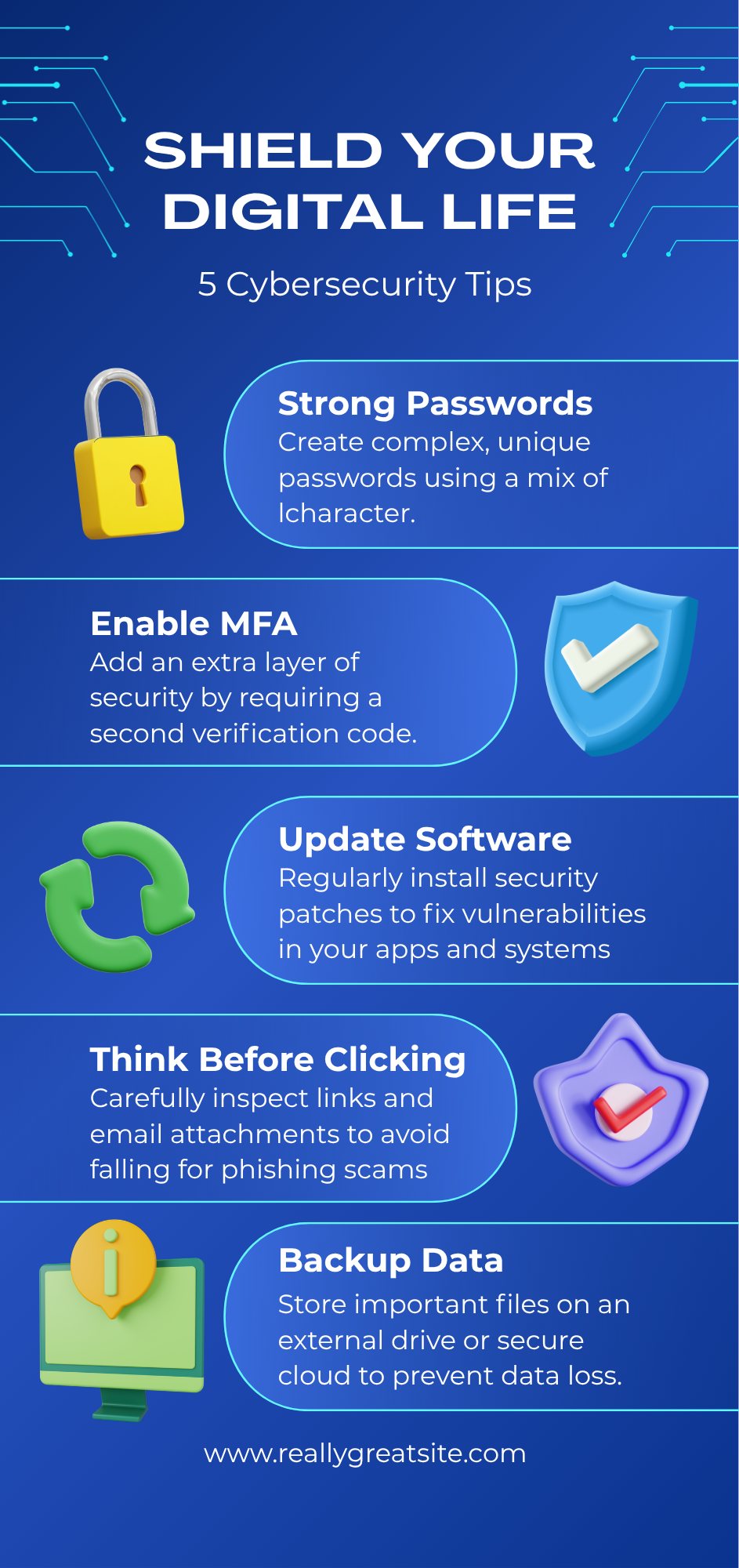 SHIELD YOUR DIGITAL LIFE

5 Cybersecurity Tips

Strong Passwords
Create complex, unique passwords using a mix of lcharacter.

Enable MFA
Add an extra layer of security by requiring a second verification code.

Update Software
Regularly install security patches to fix vulnerabilities in your apps and systems

Think Before Clicking
Carefully inspect links and email attachments to avoid falling for phishing scams

Backup Data
Store important files on an external drive or secure cloud to prevent data loss.

www.reallygreatsite.com